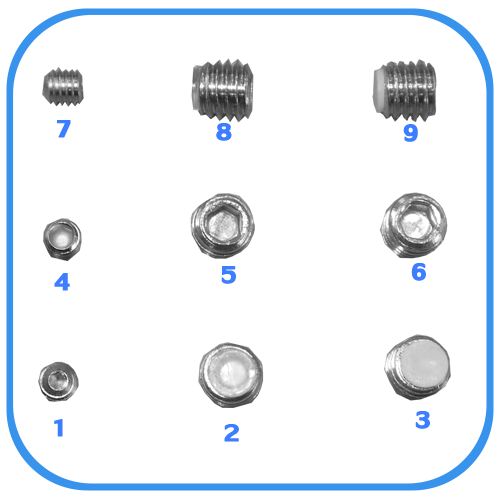 7 8 9

4 5 6

1 2 3